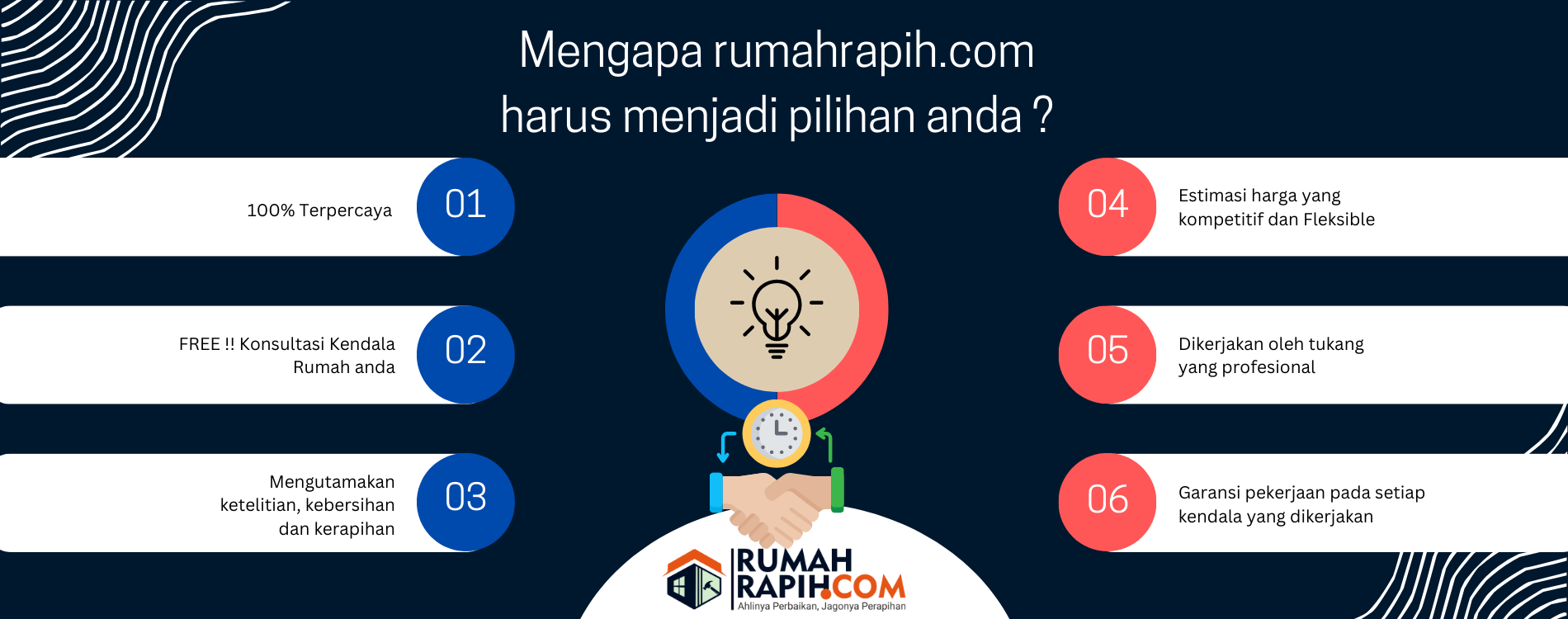 Mengapa rumahrapih.com harus menjadi pilihan anda ?

100% Terpercaya

01

FREE !! Konsultasi Kendala Rumah anda

02

Mengutamakan ketelitian, kebersihan dan kerapihan

03

04

Estimasi harga yang kompetitif dan Fleksible

05

Dikerjakan oleh tukang yang profesional

06

Garansi pekerjaan pada setiap kendala yang dikerjakan

RUMAH RAPIH.COM
Ahlinya Perbaikan, Jagonya Perapihan